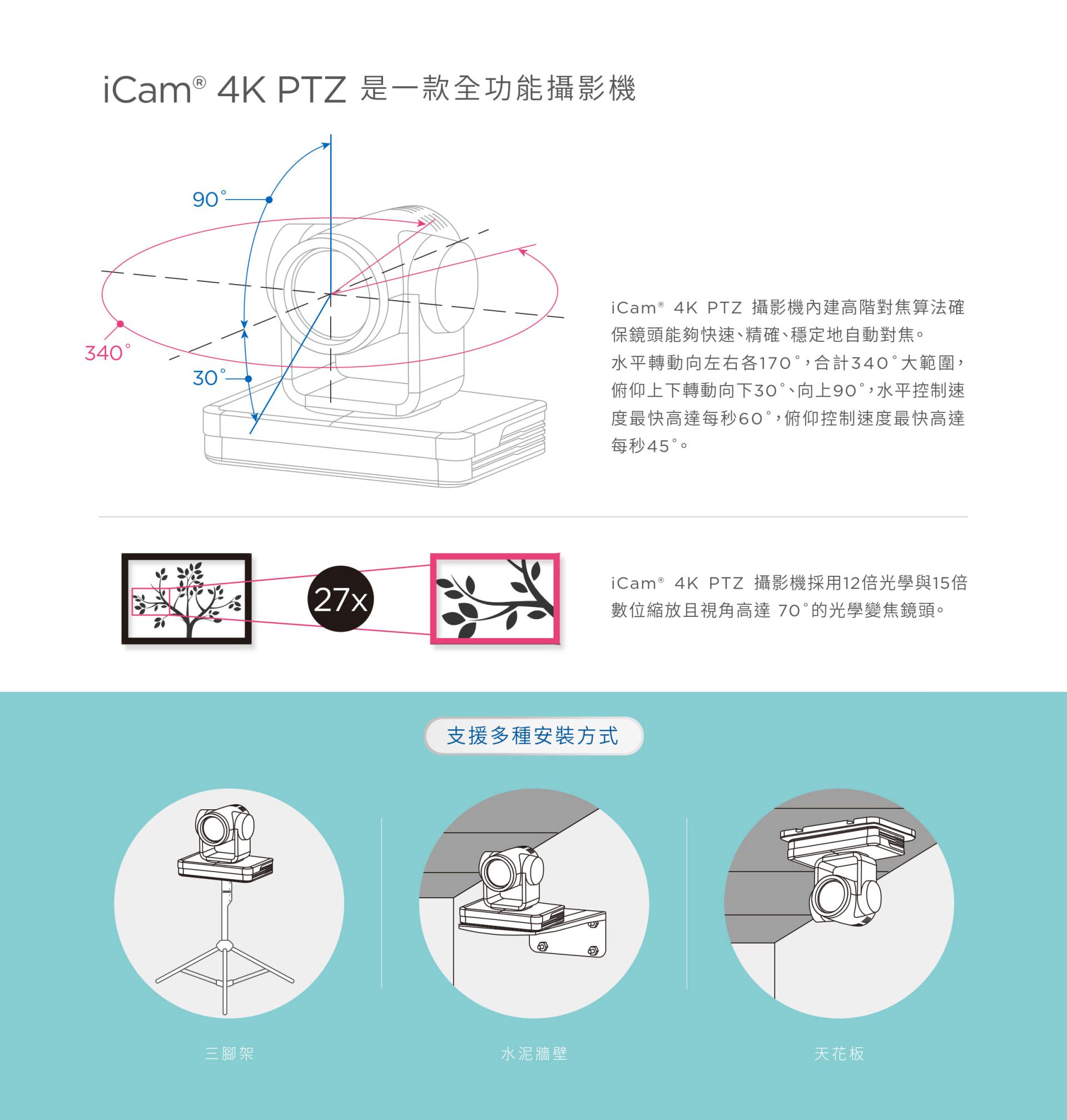 iCam® 4K PTZ 是一款全功能攝影機

90°

340°

30°

iCam® 4K PTZ 攝影機內建高階對焦算法確保鏡頭能夠快速、精確、穩定地自動對焦。
水平轉動向左右各170°，合計340°大範圍，俯仰上下轉動向下30°、向上90°，水平控制速度最快高達每秒60°，俯仰控制速度最快高達每秒45°。

27x

iCam® 4K PTZ 攝影機採用12倍光學與15倍數位縮放且視角高達 70°的光學變焦鏡頭。

支援多種安裝方式

三腳架

水泥牆壁

天花板